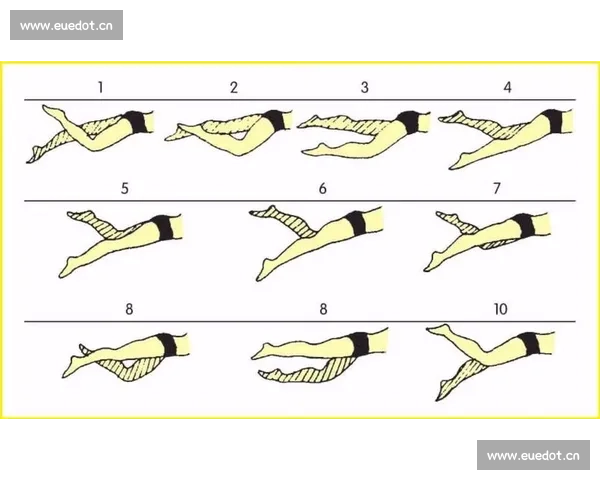 www.euedot.cn

1
2
3
4
5
6
7
8
8
10

www.euedot.cn